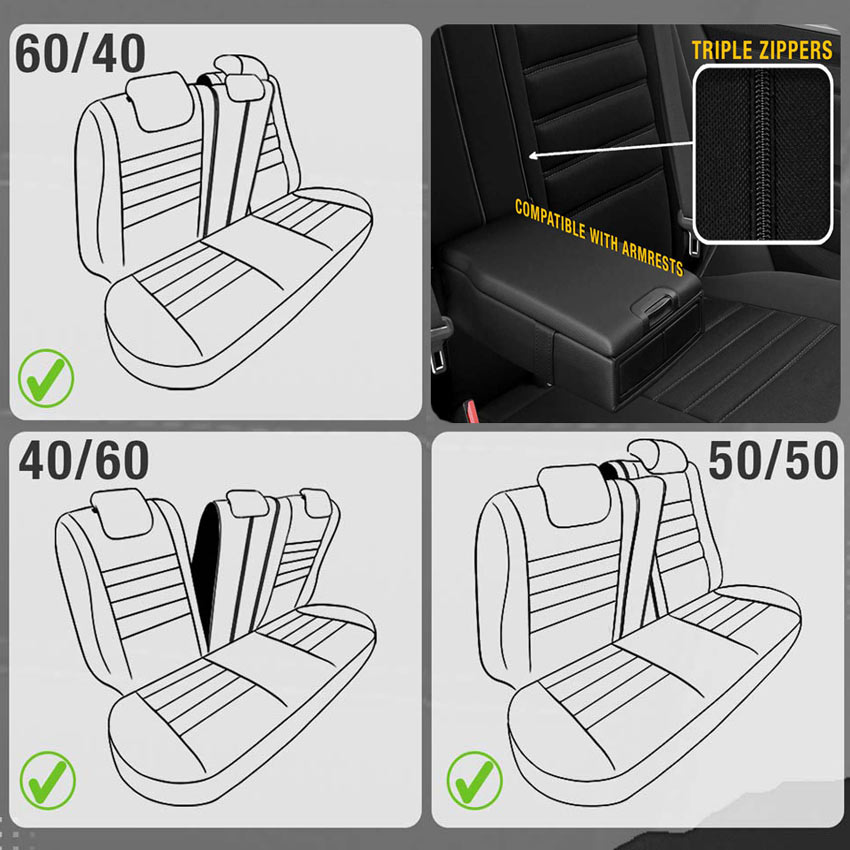 60/40

TRIPLE ZIPPERS

COMPATIBLE WITH ARMRESTS

40/60

50/50